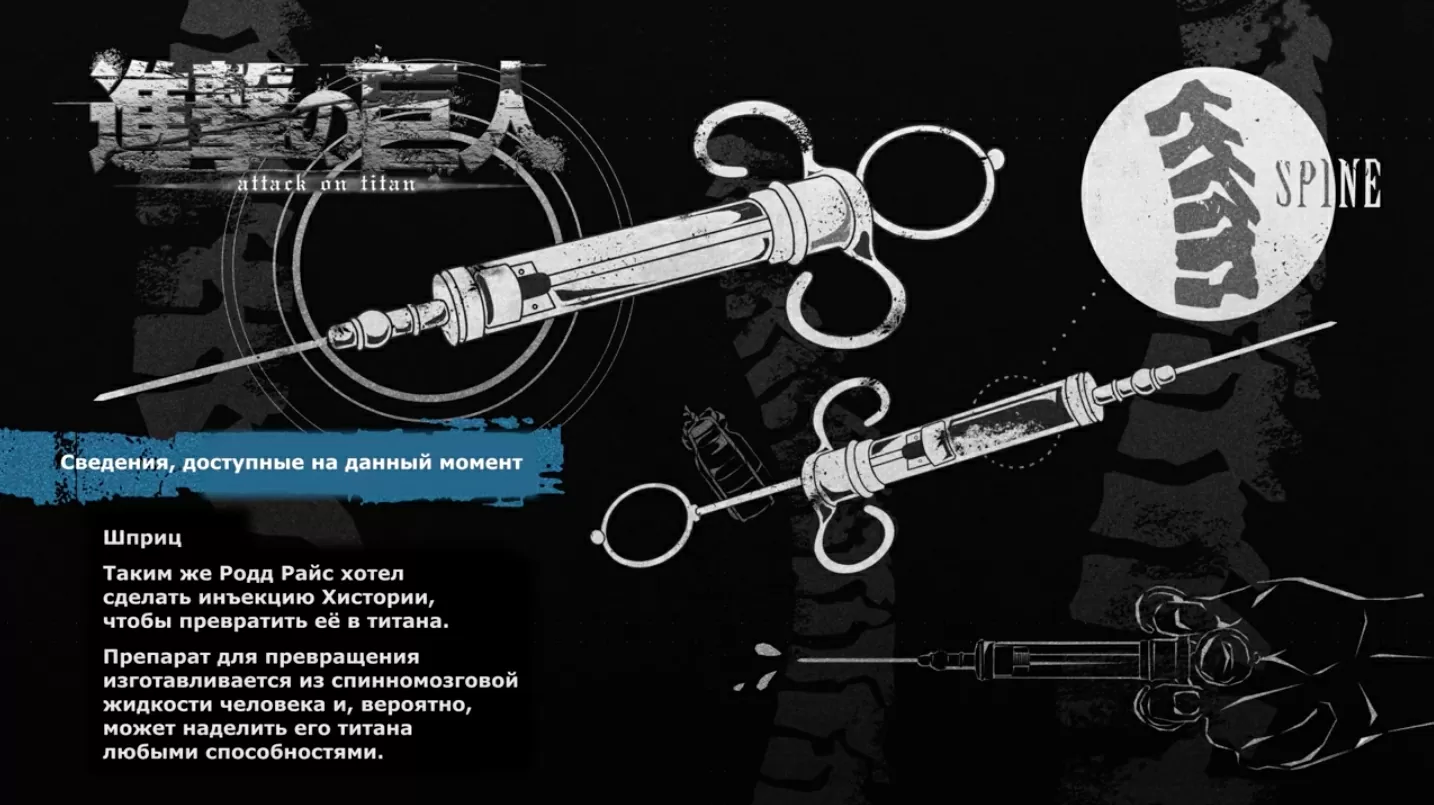 進撃の巨人
attack on titan

SPINE

Сведения, доступные на данный момент

Шприц

Таким же Родд Райс хотел сделать инъекцию Хистории, чтобы превратить её в титана.

Препарат для превращения изготавливается из спинномозговой жидкости человека и, вероятно, может наделить его титана любыми способностями.